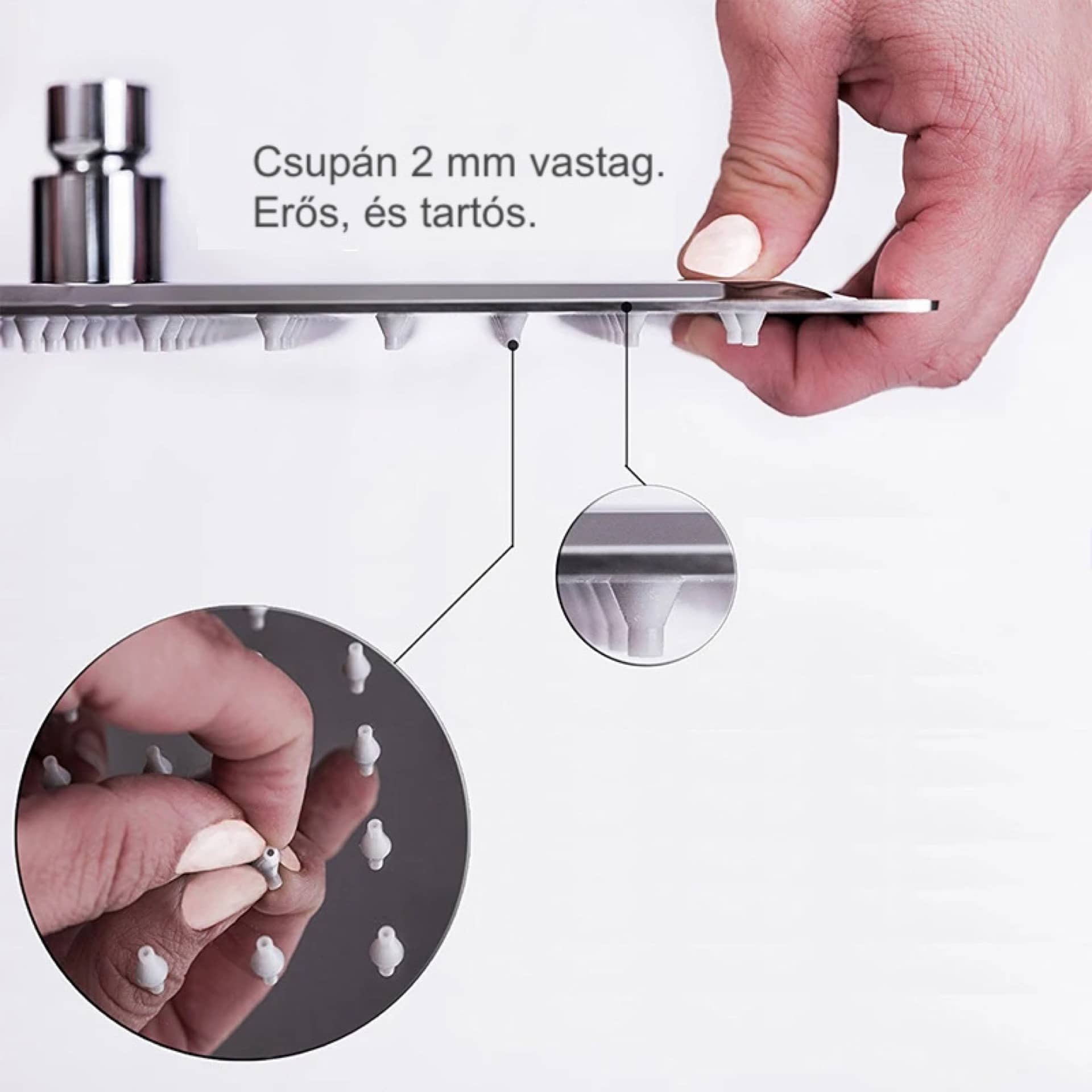 Csupán 2 mm vastag.
Erős, és tartós.