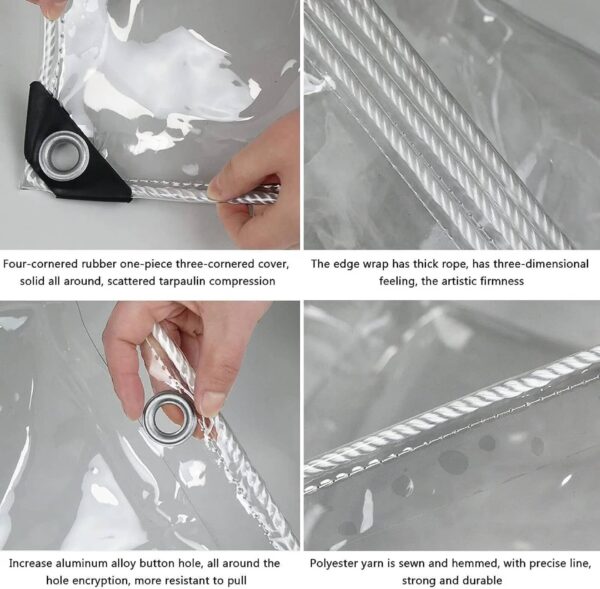 Four-cornered rubber one-piece three-cornered cover, solid all around, scattered tarpaulin compression

The edge wrap has thick rope, has three-dimensional feeling, the artistic firmness

Increase aluminum alloy button hole, all around the hole encryption, more resistant to pull

Polyester yarn is sewn and hemmed, with precise line, strong and durable